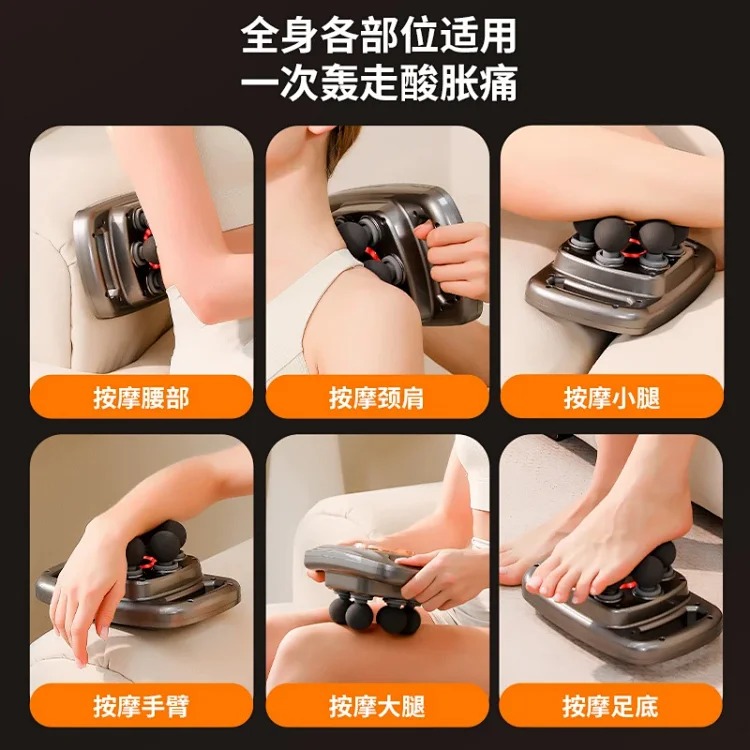 全身各部位适用
一次轰走酸胀痛

按摩腰部

按摩颈肩

按摩小腿

按摩手臂

按摩大腿

按摩足底